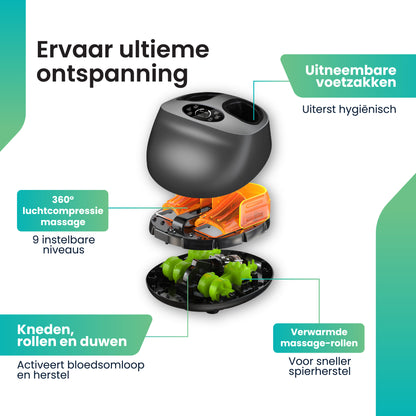 Ervaar ultieme ontspanning

Uitneembare voetzakken

Uiterst hygiënisch

360° luchtcompressie massage

9 instelbare niveaus

Kneden, rollen en duwen

Activeert bloedsomloop en herstel

Verwarmde massage-rollen

Voor sneller spierherstel